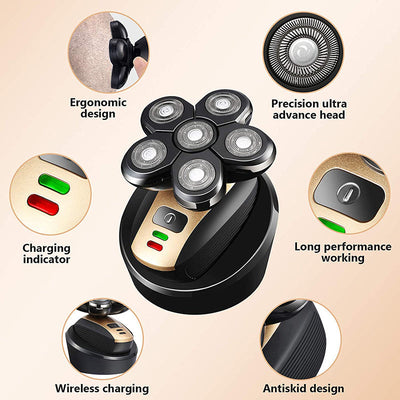 Ergonomic design

Precision ultra advance head

Charging indicator

Long performance working

Wireless charging

Antiskid design